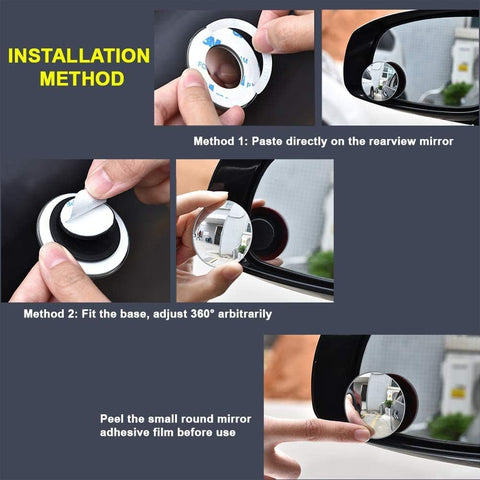 INSTALLATION METHOD

3M

Method 1: Paste directly on the rearview mirror

Method 2: Fit the base, adjust 360° arbitrarily

Peel the small round mirror adhesive film before use