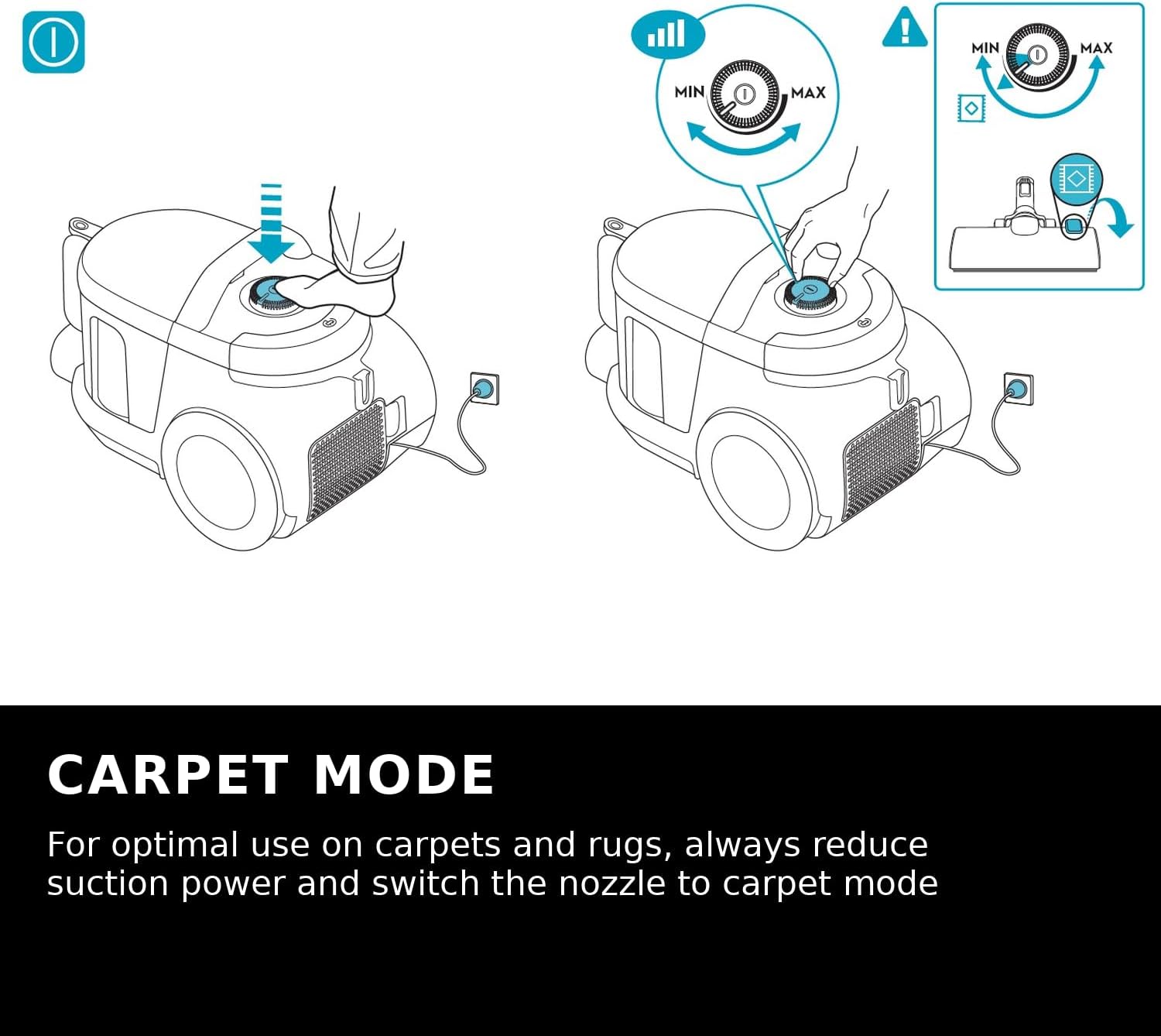 MIN MAX

MIN MAX

CARPET MODE

For optimal use on carpets and rugs, always reduce suction power and switch the nozzle to carpet mode