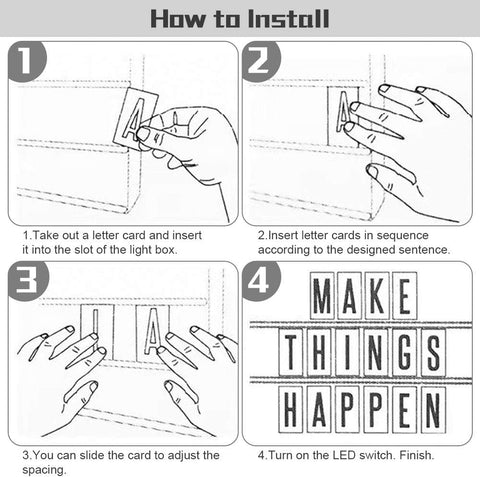 How to Install

1

A

1.Take out a letter card and insert it into the slot of the light box.

2

A

2.Insert letter cards in sequence according to the designed sentence.

3

I A

3.You can slide the card to adjust the spacing.

4

MAKE
THINGS
HAPPEN

4.Turn on the LED switch. Finish.