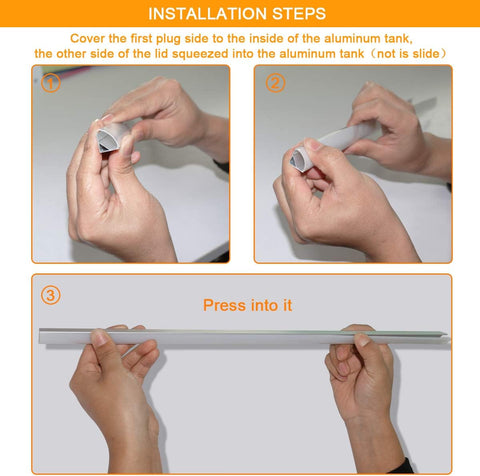 INSTALLATION STEPS

Cover the first plug side to the inside of the aluminum tank, the other side of the lid squeezed into the aluminum tank（not is slide）

①

②

③

Press into it