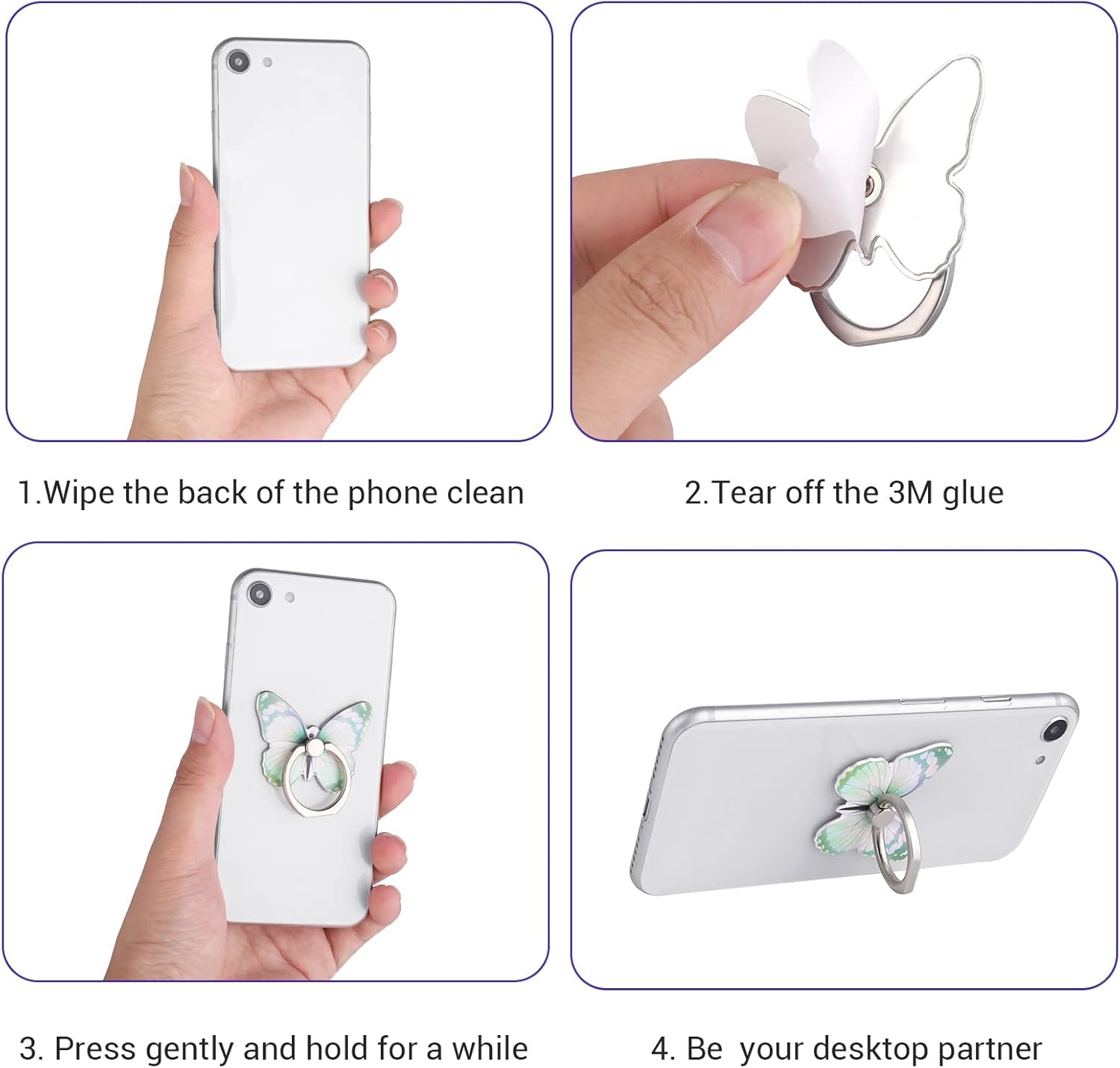 1.Wipe the back of the phone clean

2.Tear off the 3M glue

3. Press gently and hold for a while

4. Be  your desktop partner