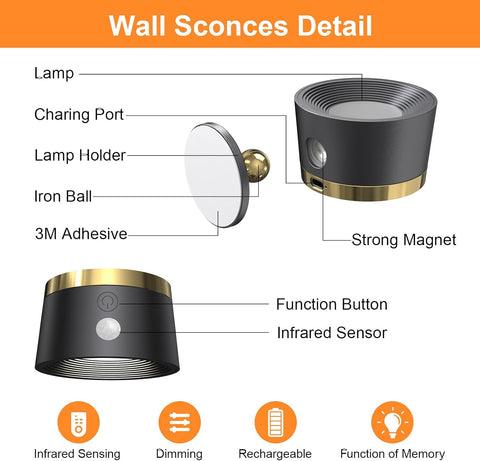 Wall Sconces Detail

Lamp

Charing Port

Lamp Holder

Iron Ball

3M Adhesive

Strong Magnet

Function Button

Infrared Sensor

Infrared Sensing

Dimming

Rechargeable

Function of Memory