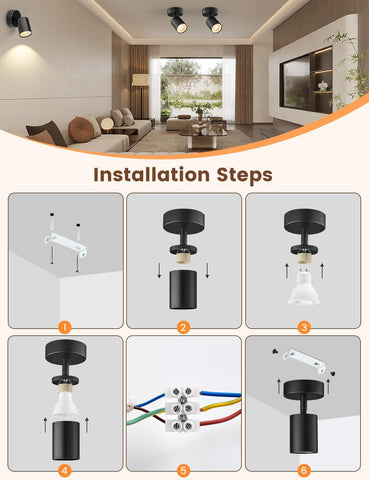 Installation Steps

1

2

3

4

5

6