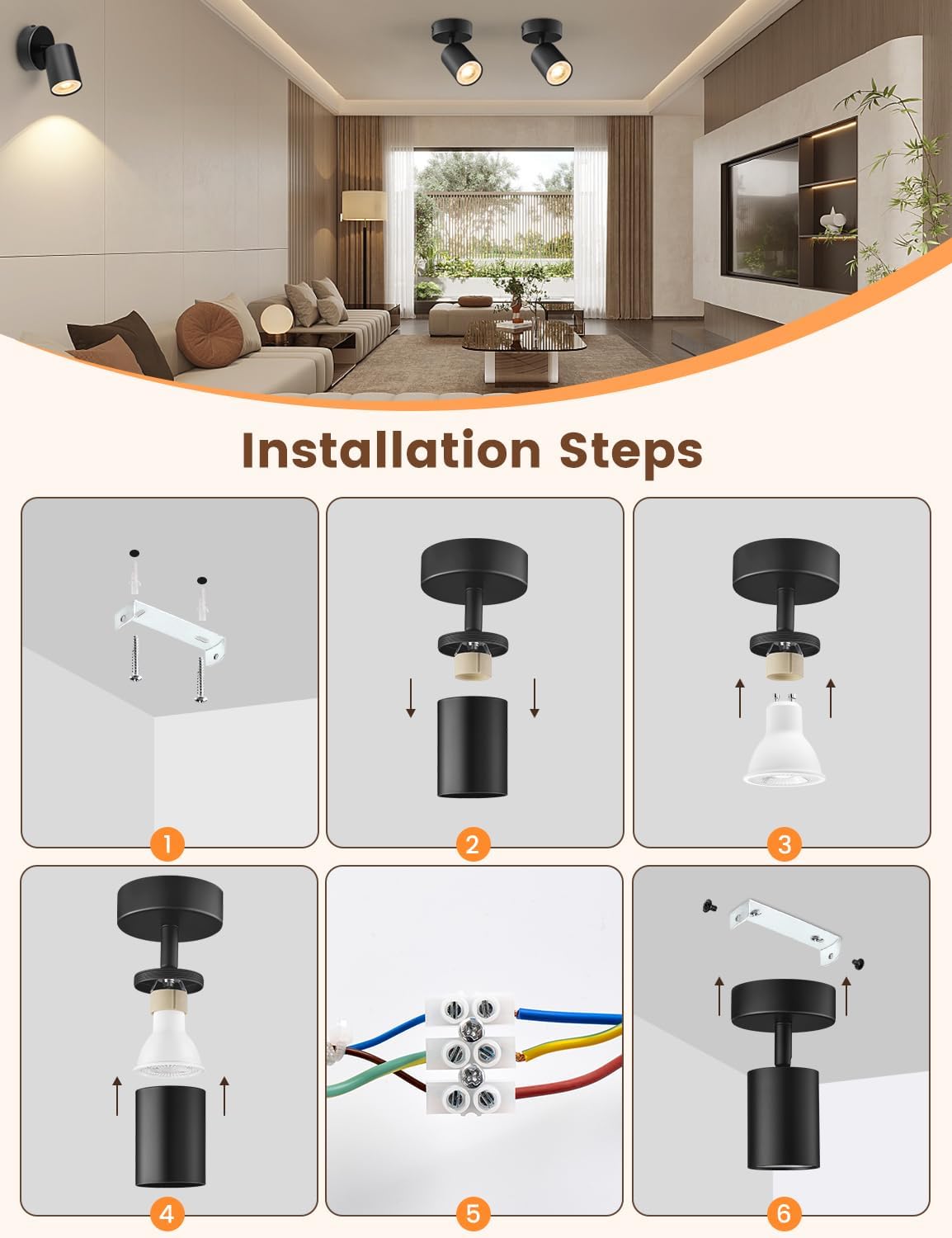 Installation Steps

1

2

3

4

5

6