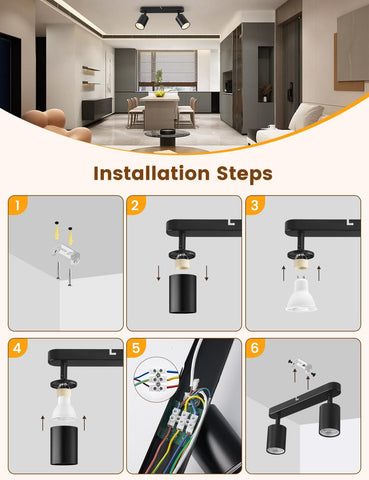 Installation Steps

1

2

3

4

5

6