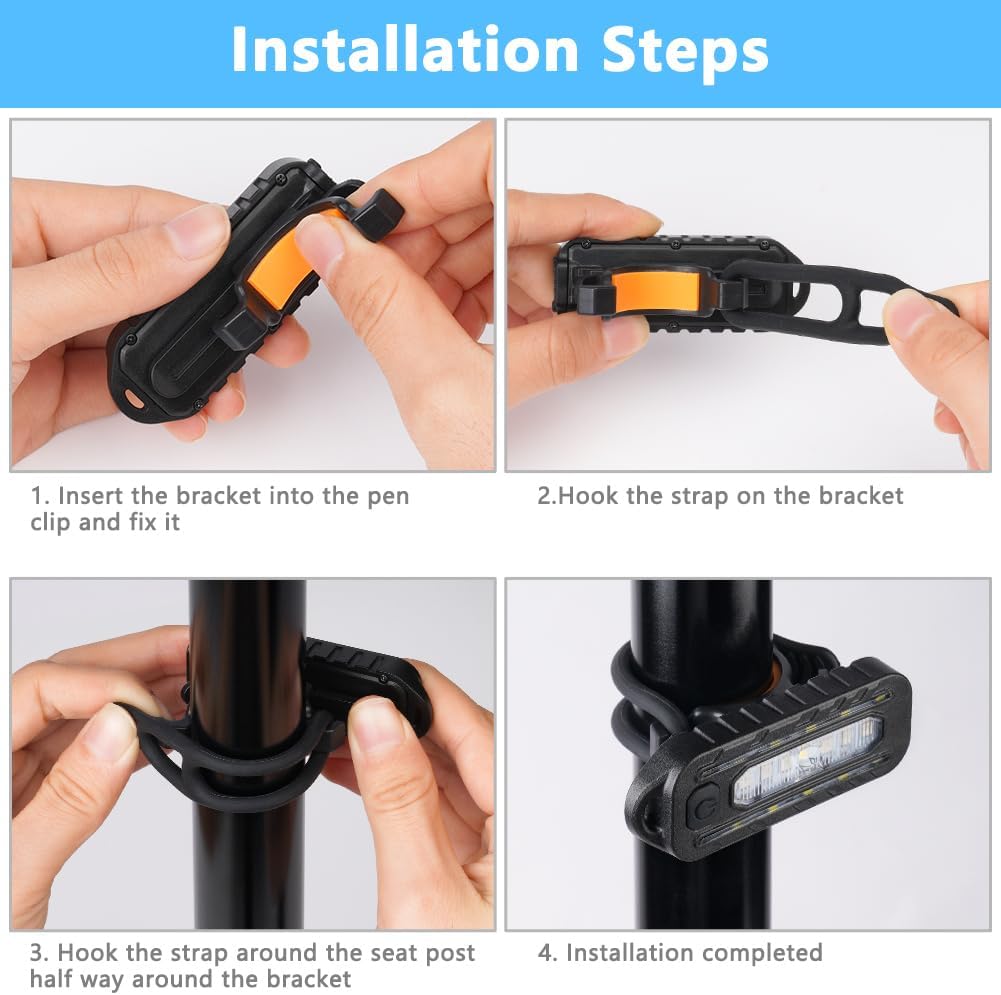 Installation Steps

1. Insert the bracket into the pen clip and fix it

2.Hook the strap on the bracket

3. Hook the strap around the seat post half way around the bracket

4. Installation completed