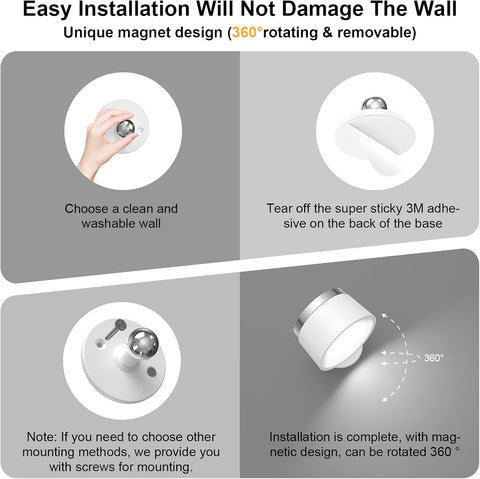 Easy Installation Will Not Damage The Wall

Unique magnet design (360°rotating & removable)

Choose a clean and washable wall

Tear off the super sticky 3M adhesive on the back of the base

Note: If you need to choose other mounting methods, we provide you with screws for mounting.

360°

Installation is complete, with magnetic design, can be rotated 360 °