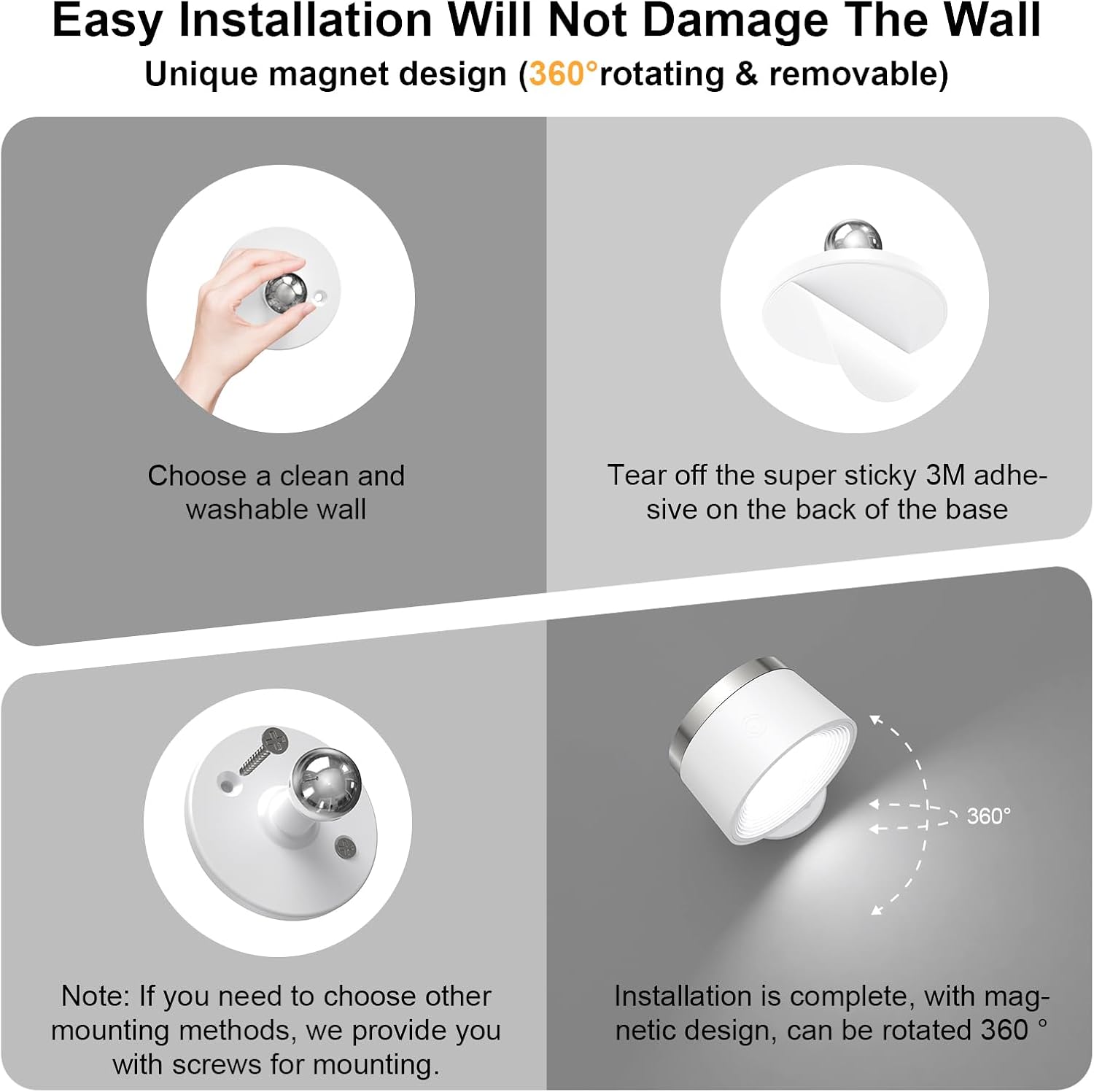 Easy Installation Will Not Damage The Wall
Unique magnet design (360°rotating & removable)

Choose a clean and washable wall

Tear off the super sticky 3M adhesive on the back of the base

Note: If you need to choose other mounting methods, we provide you with screws for mounting.

360°

Installation is complete, with magnetic design, can be rotated 360 °