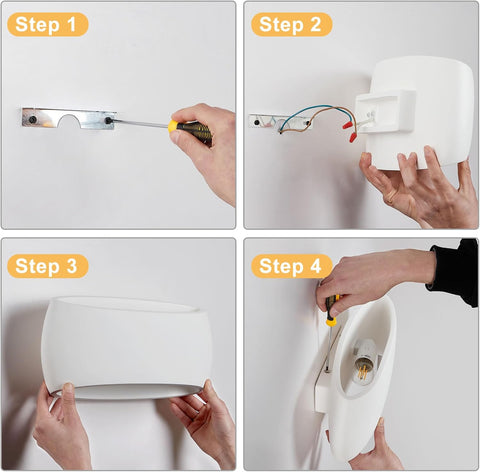 Step 1

Step 2

Step 3

Step 4