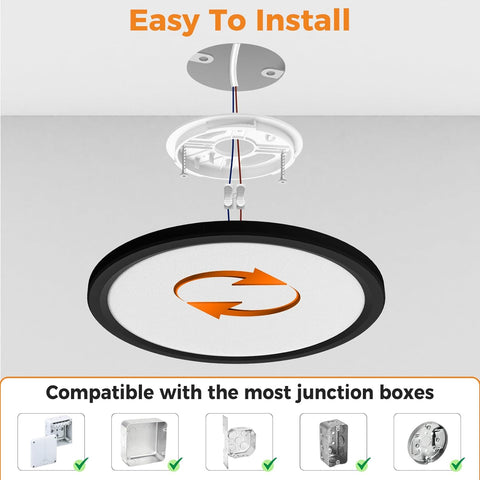 Easy To Install

Compatible with the most junction boxes