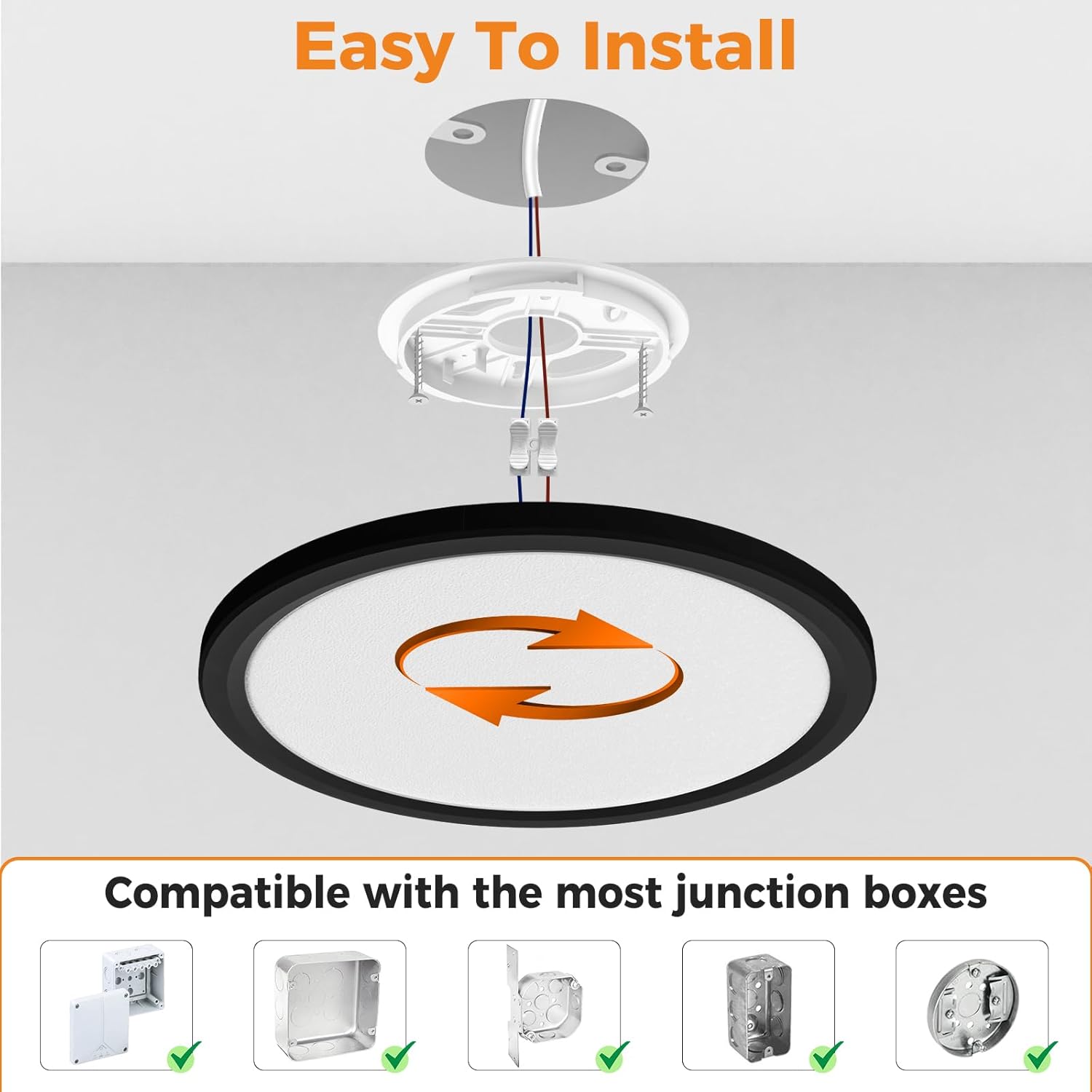 Easy To Install

Compatible with the most junction boxes