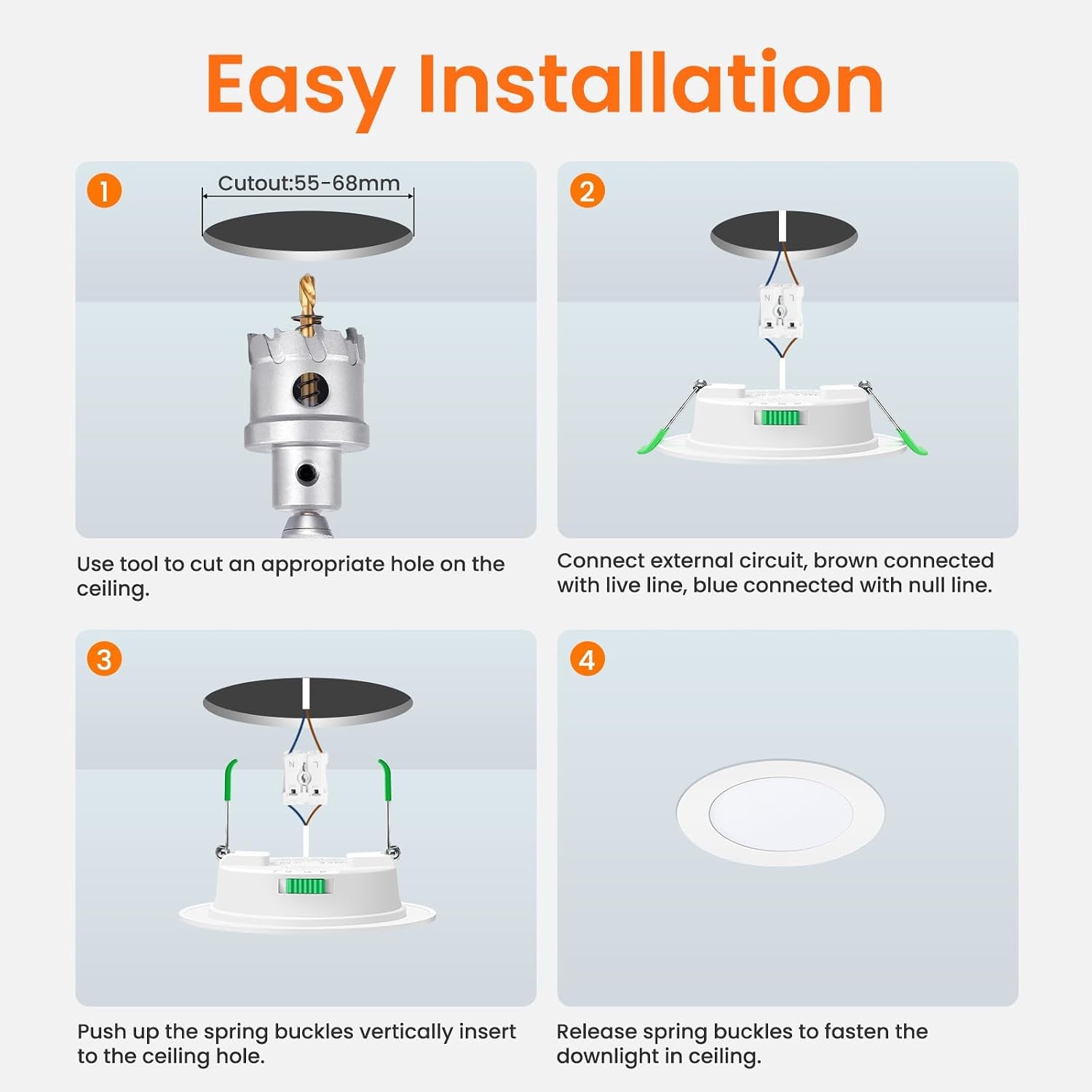 Easy Installation

1

Cutout:55-68mm

Use tool to cut an appropriate hole on the ceiling.

2

Connect external circuit, brown connected with live line, blue connected with null line.

3

Push up the spring buckles vertically insert to the ceiling hole.

4

Release spring buckles to fasten the downlight in ceiling.