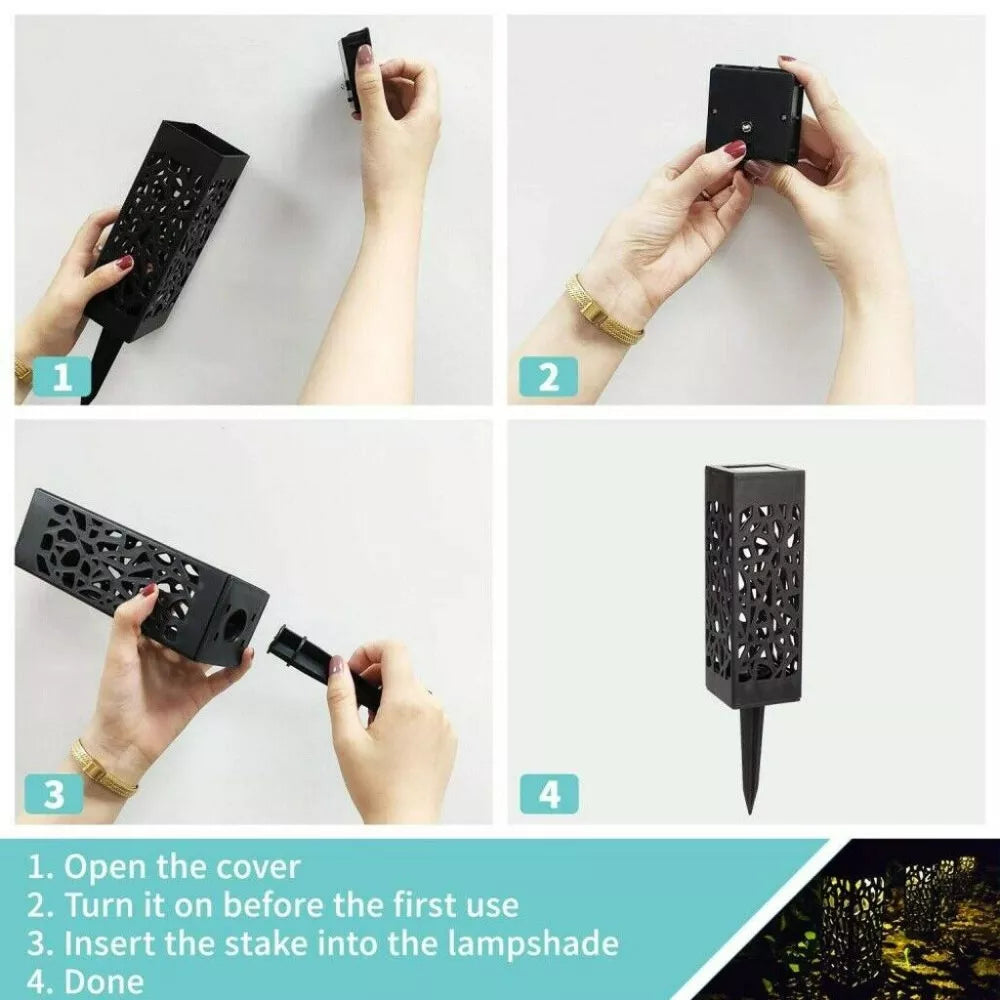 1

2

3

4

1. Open the cover
2. Turn it on before the first use
3. Insert the stake into the lampshade
4. Done