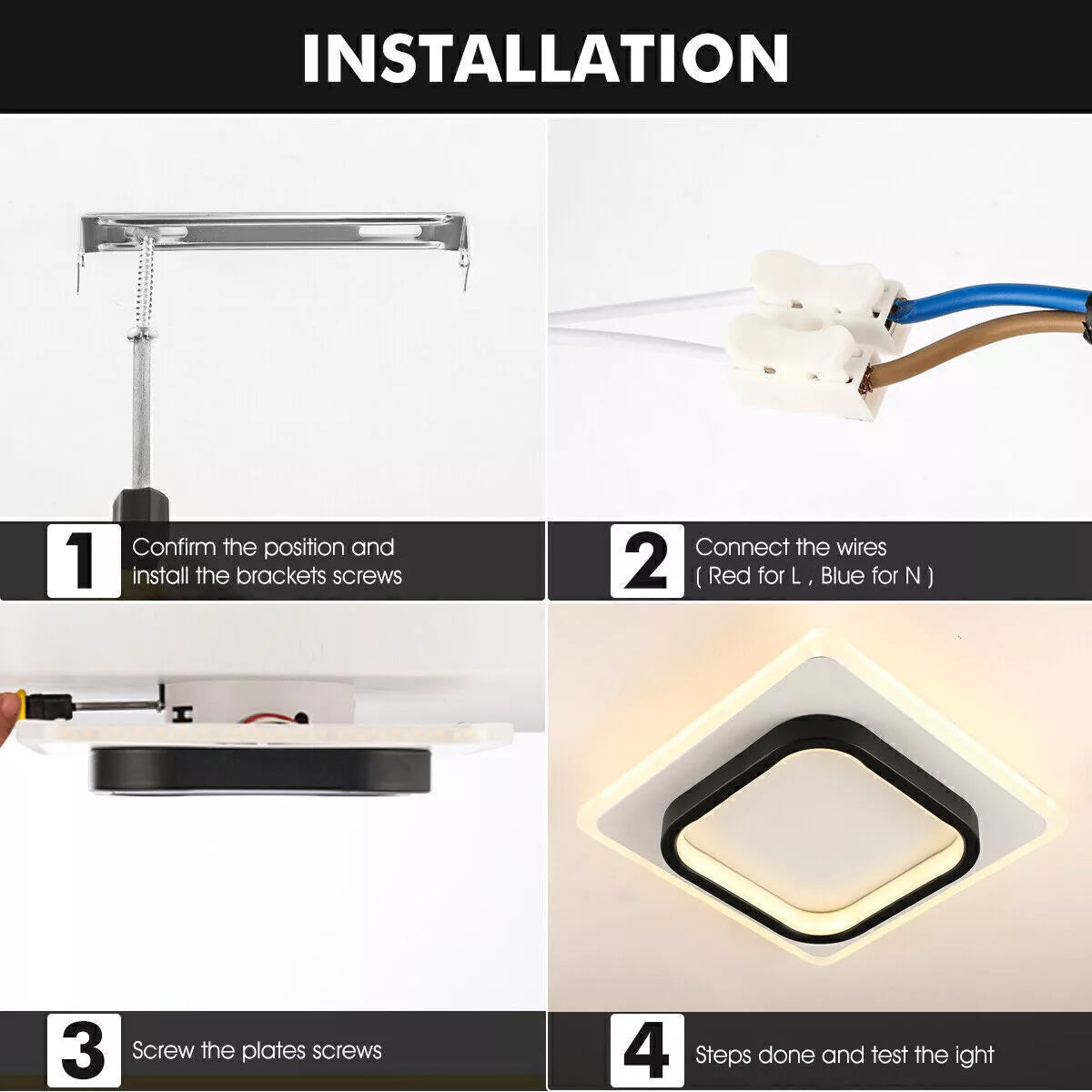 INSTALLATION

1 Confirm the position and install the brackets screws

2 Connect the wires ( Red for L , Blue for N )

3 Screw the plates screws

4 Steps done and test the ight