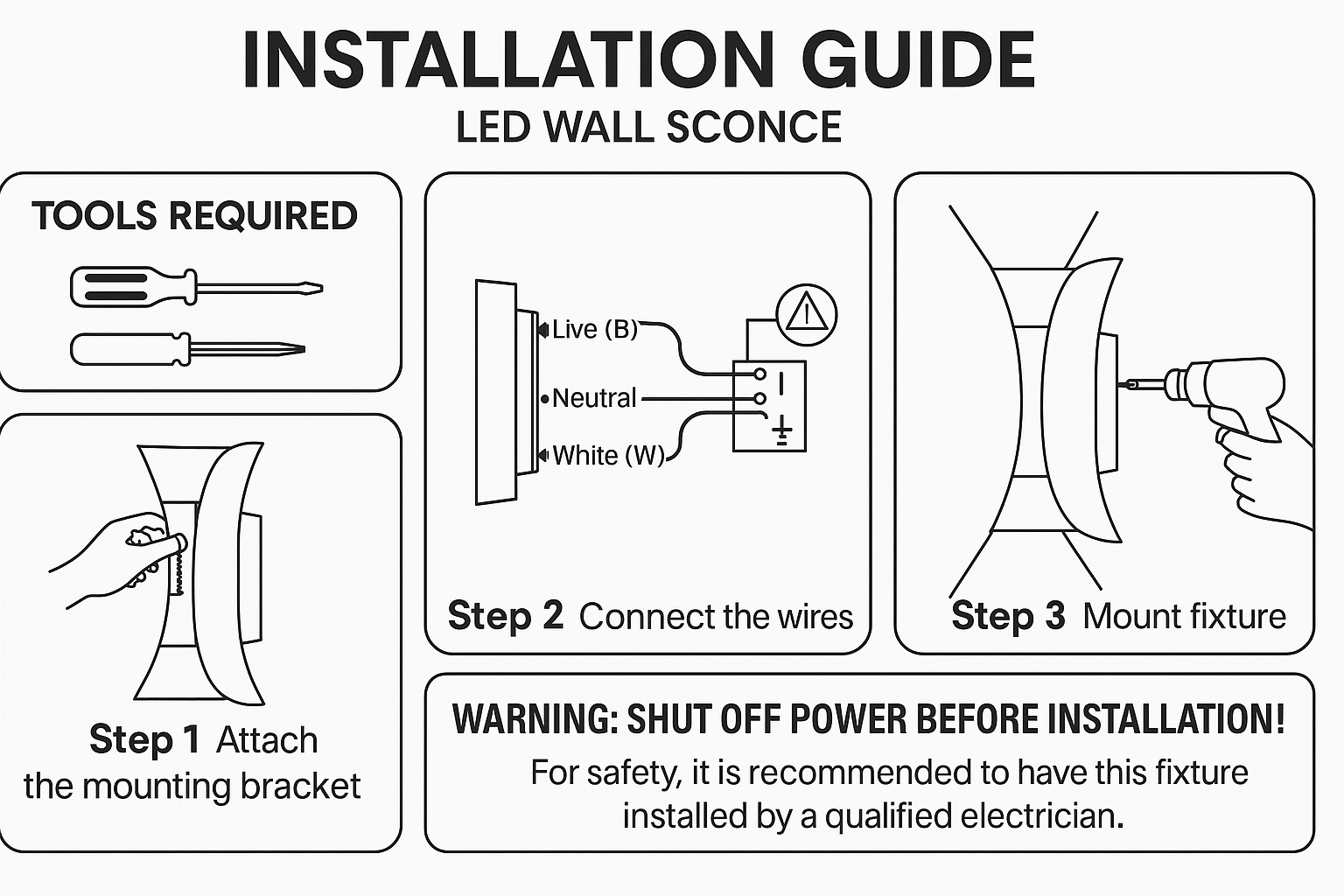 INSTALLATION GUIDE
LED WALL SCONCE

TOOLS REQUIRED

Step 1 Attach the mounting bracket

Live (B)
Neutral
White (W)

Step 2 Connect the wires

Step 3 Mount fixture

WARNING: SHUT OFF POWER BEFORE INSTALLATION!
For safety, it is recommended to have this fixture installed by a qualified electrician.