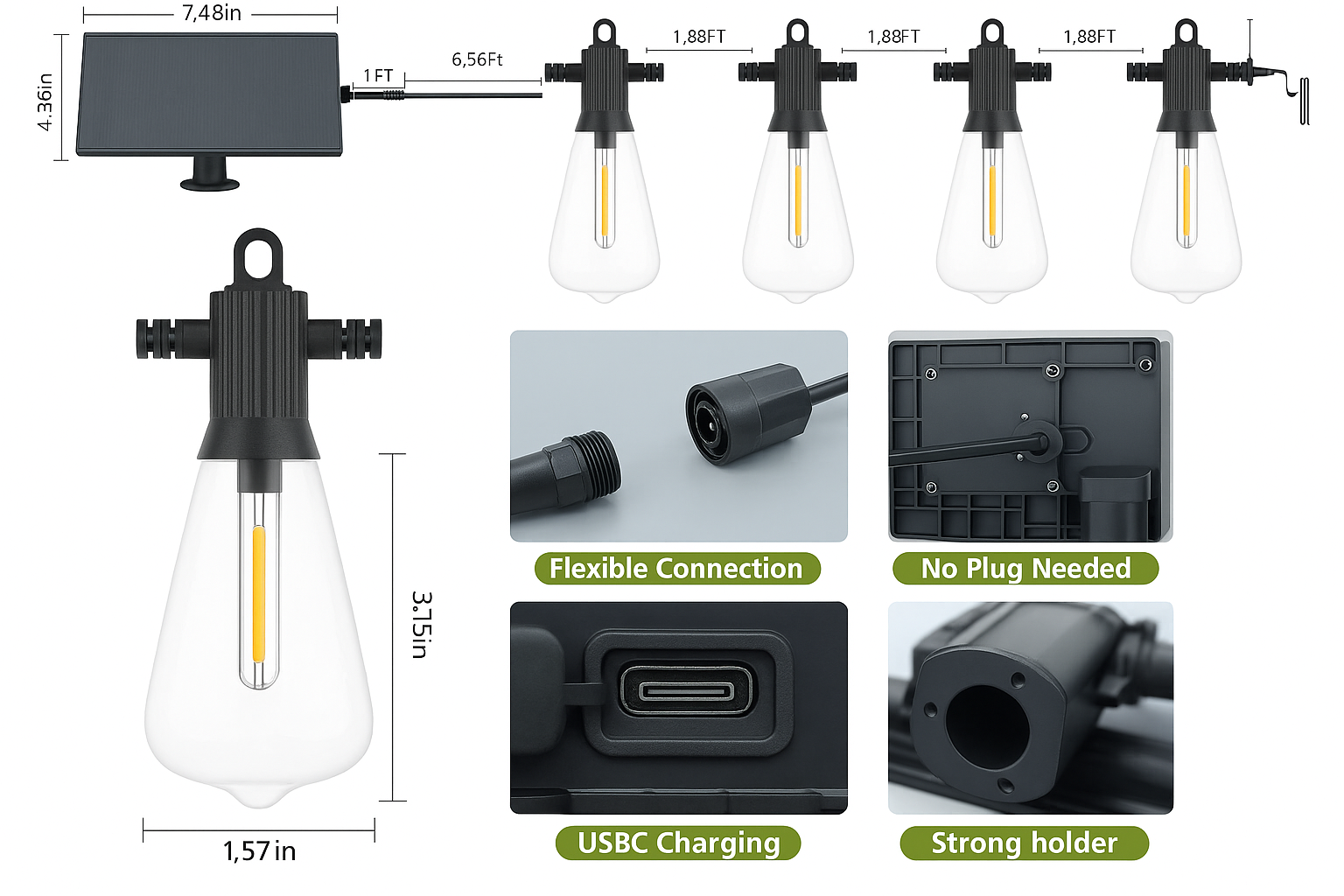 7,48in

4.36in

1 FT

6,56Ft

1,88FT

1,88FT

1,88FT

3.75in

1,57 in

Flexible Connection

No Plug Needed

USBC Charging

Strong holder