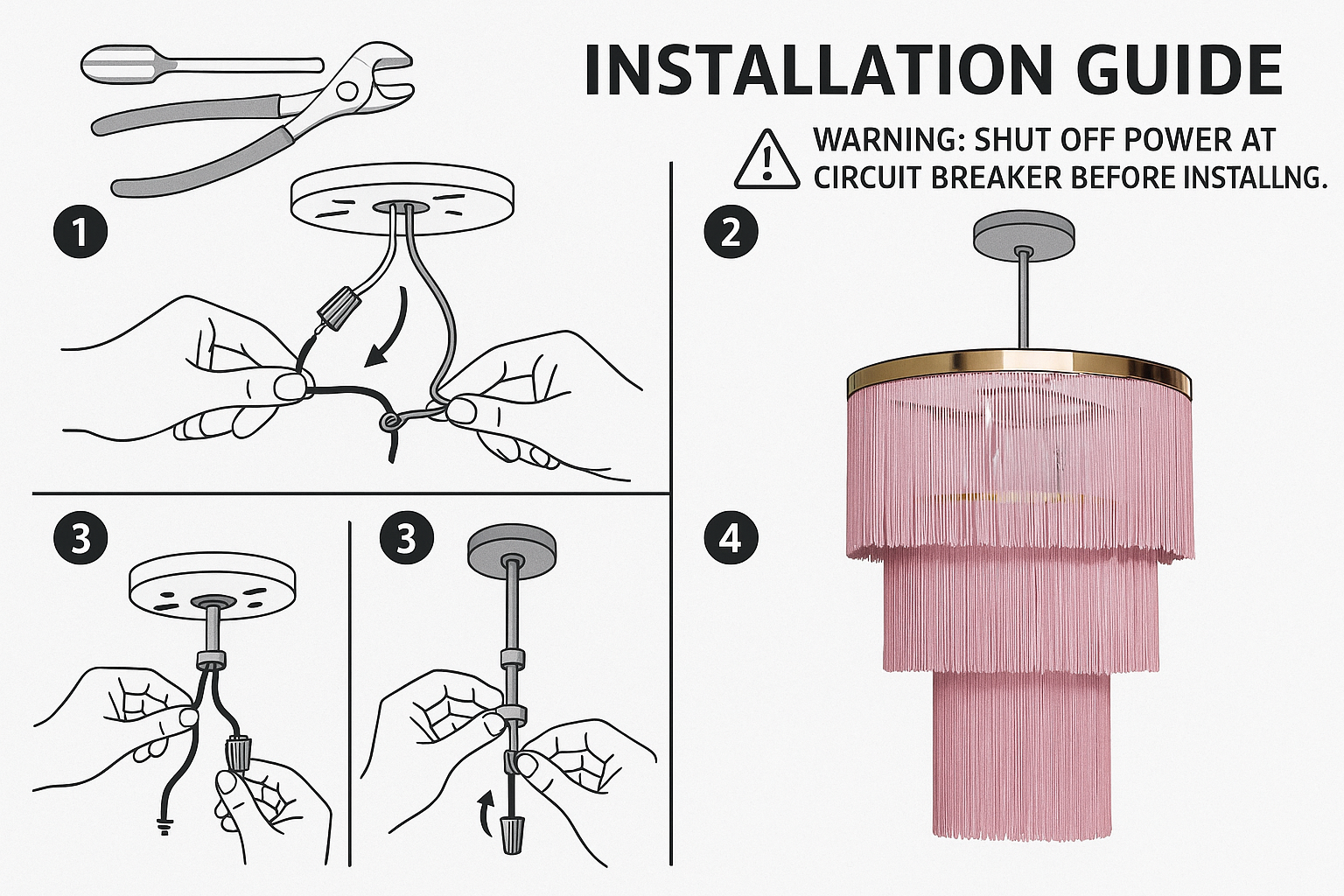 INSTALLATION GUIDE

WARNING: SHUT OFF POWER AT CIRCUIT BREAKER BEFORE INSTALLNG.

1

2

3

3

4