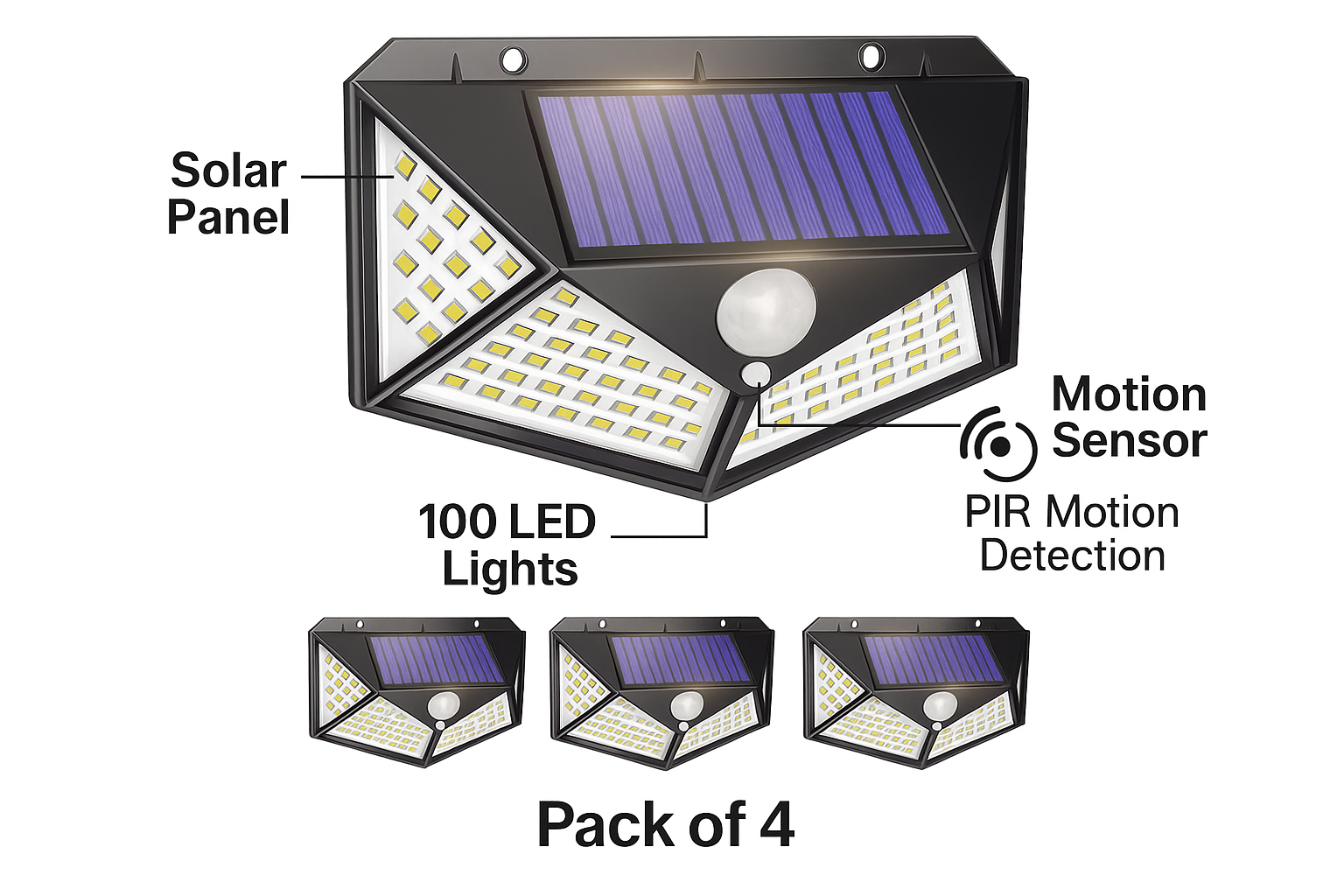 Solar Panel

Motion Sensor

PIR Motion Detection

100 LED Lights

Pack of 4