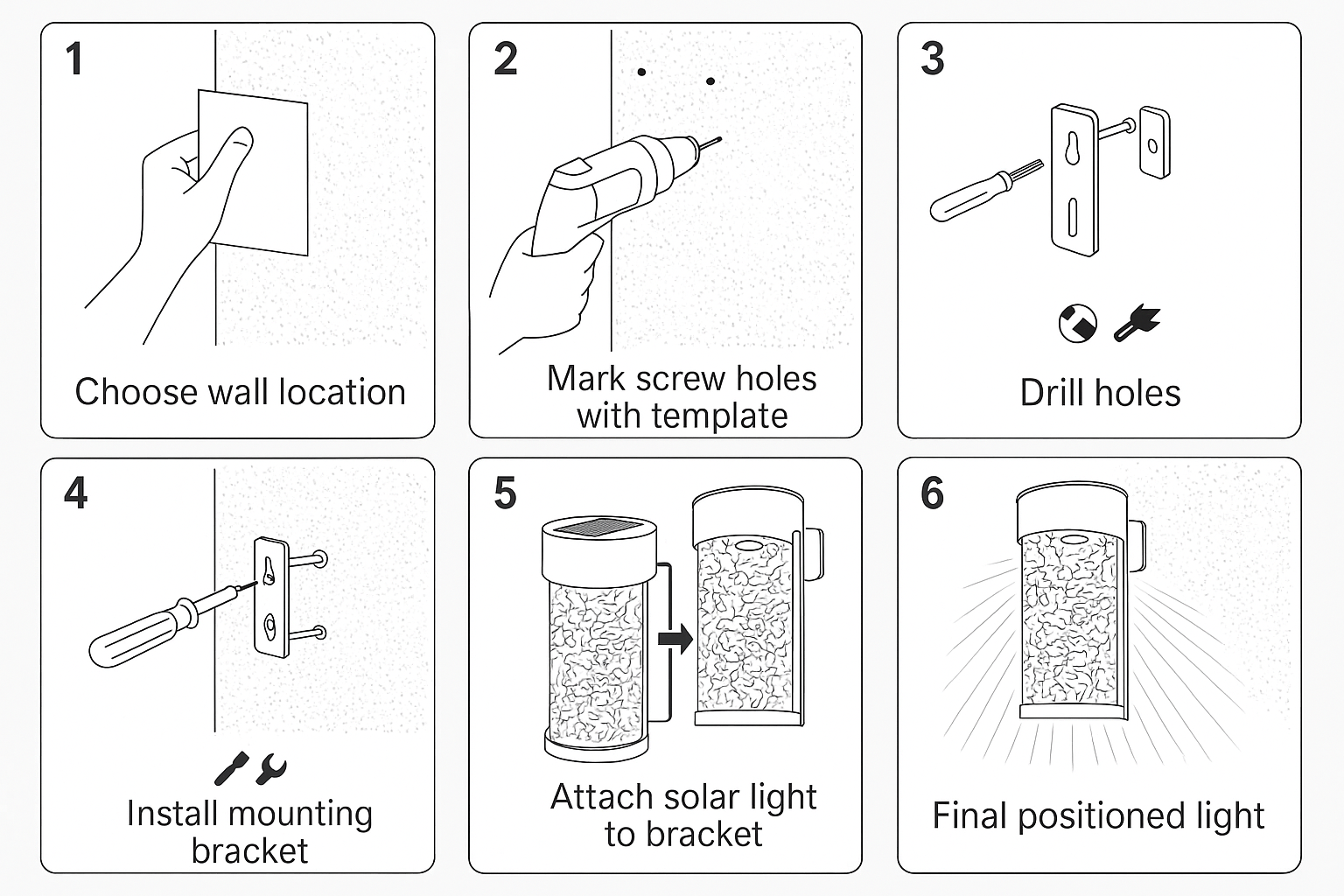 1

Choose wall location

2

Mark screw holes with template

3

Drill holes

4

Install mounting bracket

5

Attach solar light to bracket

6

Final positioned light