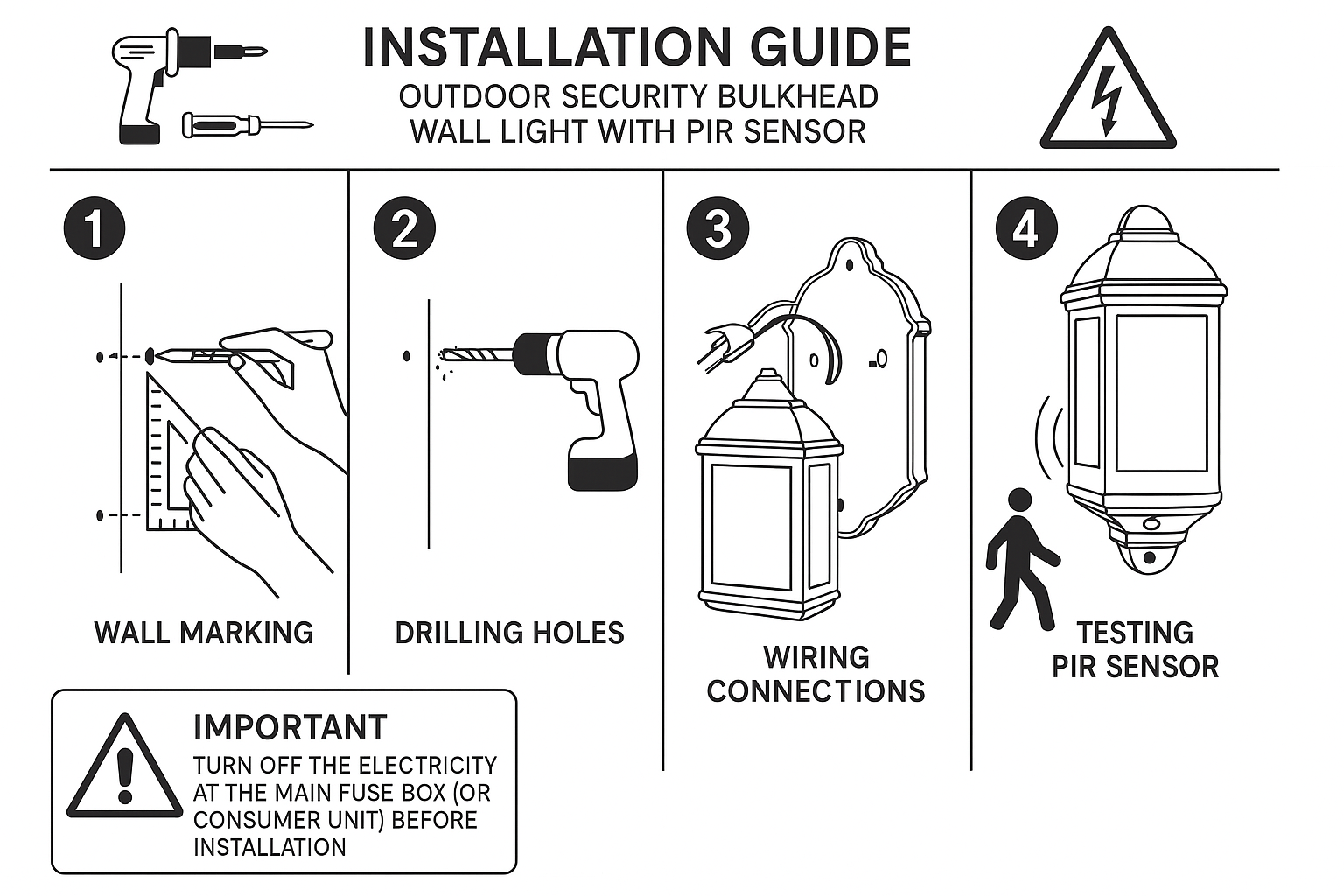 INSTALLATION GUIDE
OUTDOOR SECURITY BULKHEAD WALL LIGHT WITH PIR SENSOR

1
WALL MARKING

2
DRILLING HOLES

3
WIRING CONNECTIONS

4
TESTING PIR SENSOR

IMPORTANT
TURN OFF THE ELECTRICITY AT THE MAIN FUSE BOX (OR CONSUMER UNIT) BEFORE INSTALLATION