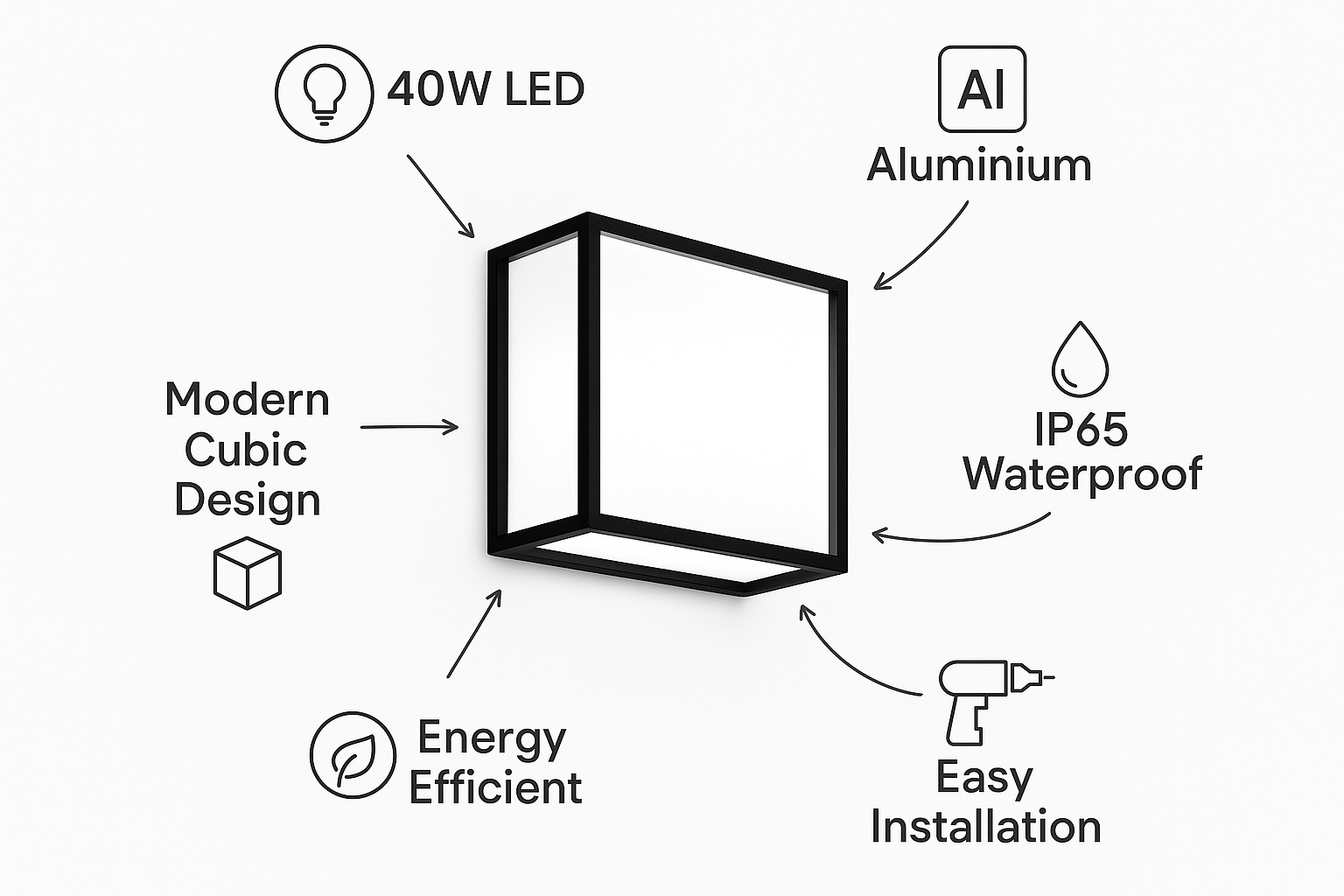 40W LED

Al

Aluminium

Modern Cubic Design

IP65 Waterproof

Energy Efficient

Easy Installation