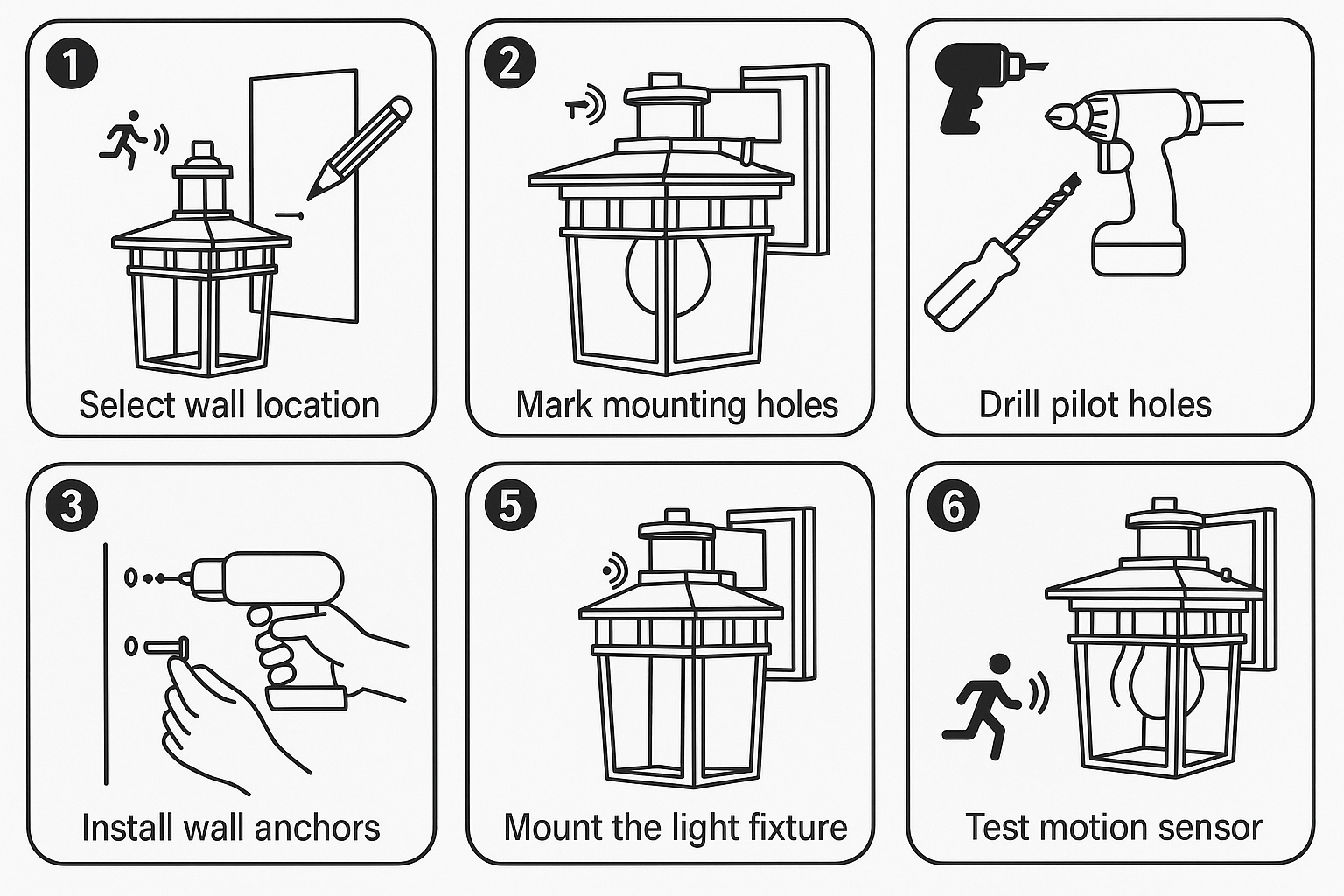 1
Select wall location

2
Mark mounting holes

Drill pilot holes

3
Install wall anchors

5
Mount the light fixture

6
Test motion sensor