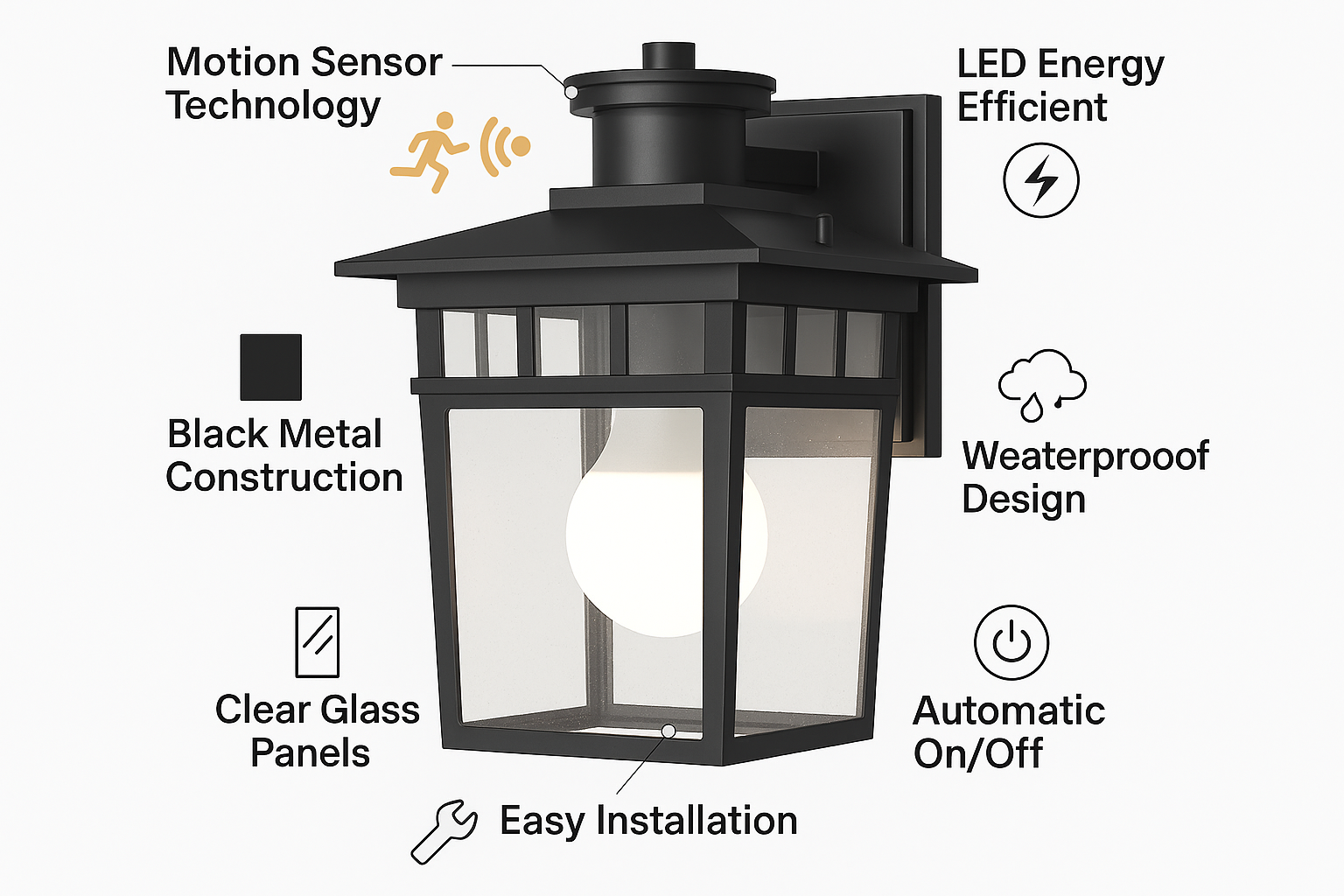 Motion Sensor Technology

LED Energy Efficient

Black Metal Construction

Weaterprooof Design

Clear Glass Panels

Automatic On/Off

Easy Installation