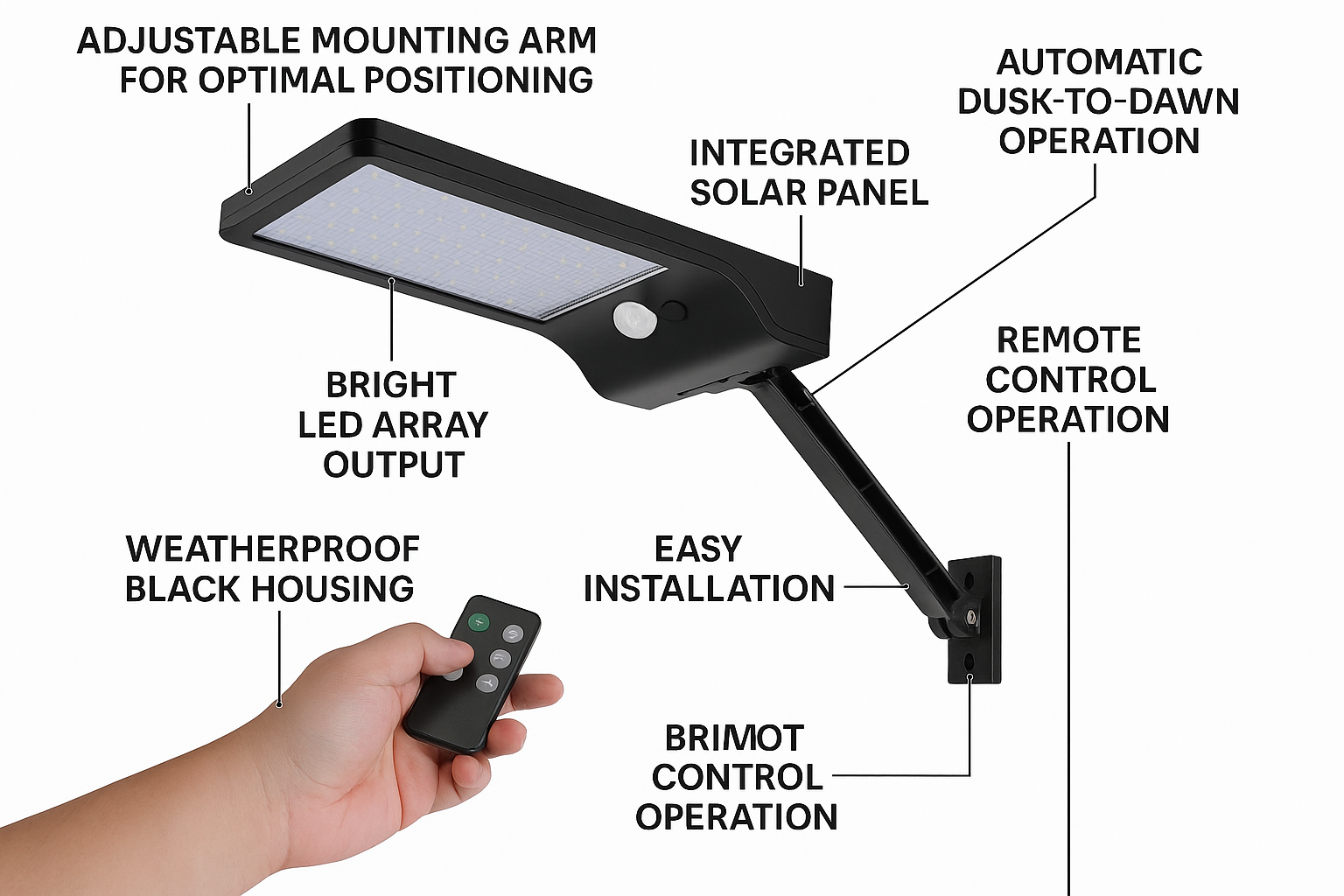 ADJUSTABLE MOUNTING ARM FOR OPTIMAL POSITIONING

AUTOMATIC DUSK-TO-DAWN OPERATION

INTEGRATED SOLAR PANEL

BRIGHT LED ARRAY OUTPUT

REMOTE CONTROL OPERATION

WEATHERPROOF BLACK HOUSING

EASY INSTALLATION

BRIMOT CONTROL OPERATION