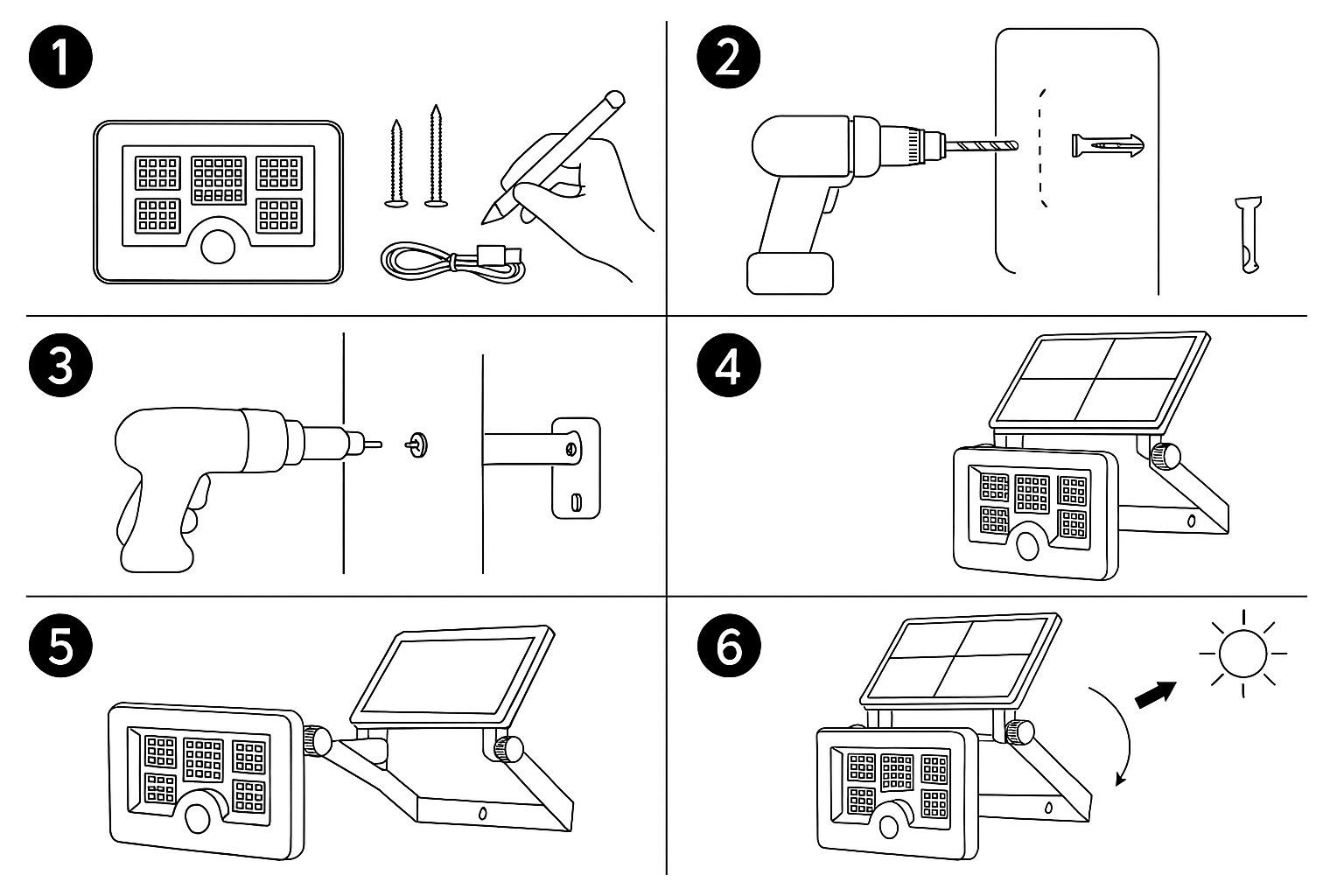 1

2

3

4

5

6