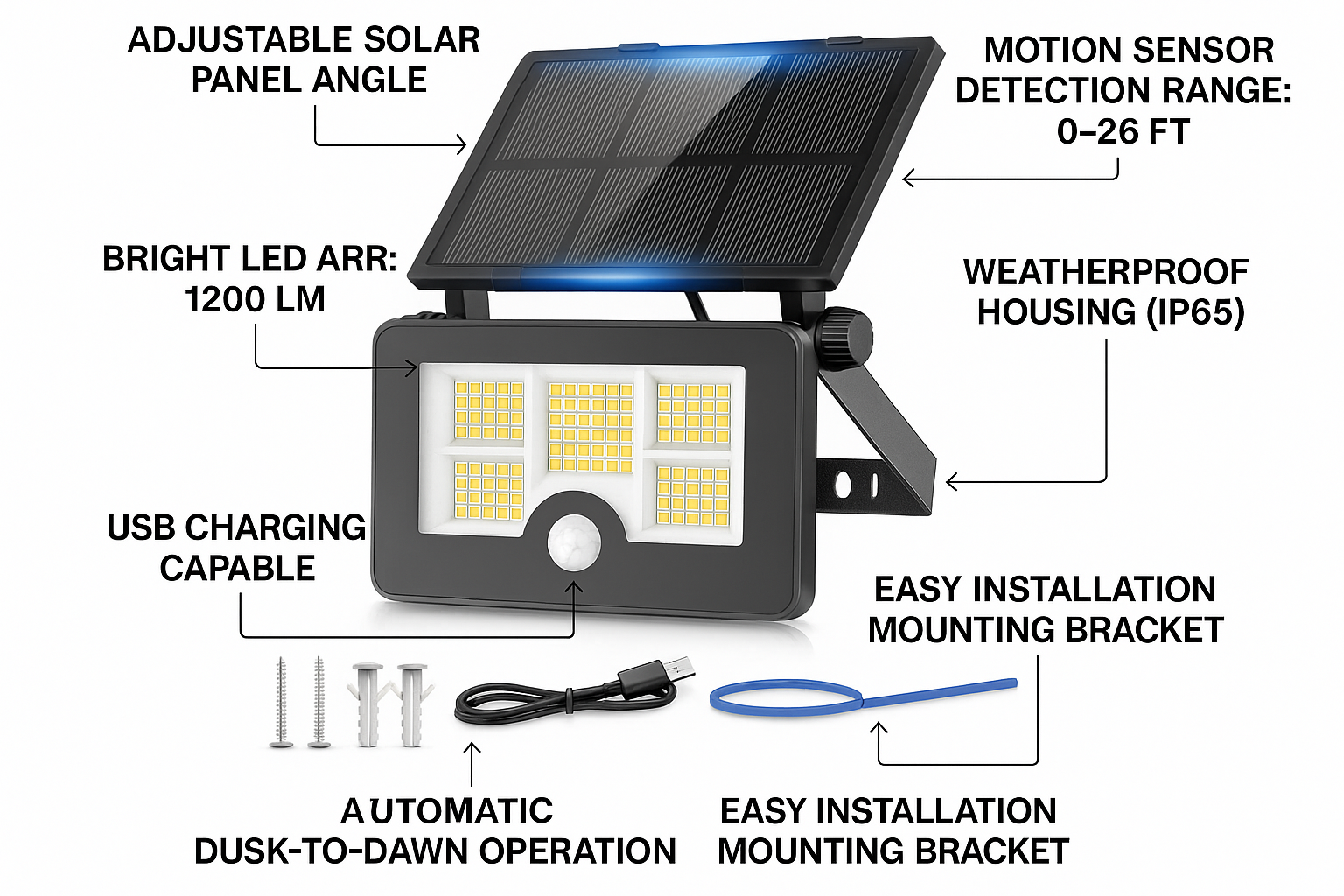 ADJUSTABLE SOLAR PANEL ANGLE

MOTION SENSOR DETECTION RANGE: 0–26 FT

BRIGHT LED ARR: 1200 LM

WEATHERPROOF HOUSING (IP65)

USB CHARGING CAPABLE

EASY INSTALLATION MOUNTING BRACKET

AUTOMATIC DUSK-TO-DAWN OPERATION

EASY INSTALLATION MOUNTING BRACKET