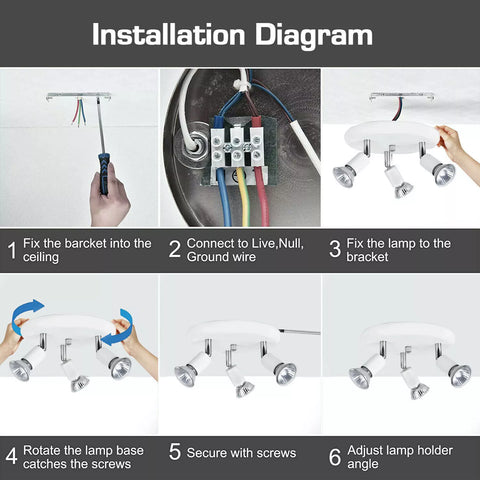 Installation Diagram

1 Fix the barcket into the ceiling

2 Connect to Live,Null, Ground wire

3 Fix the lamp to the bracket

4 Rotate the lamp base catches the screws

5 Secure with screws

6 Adjust lamp holder angle