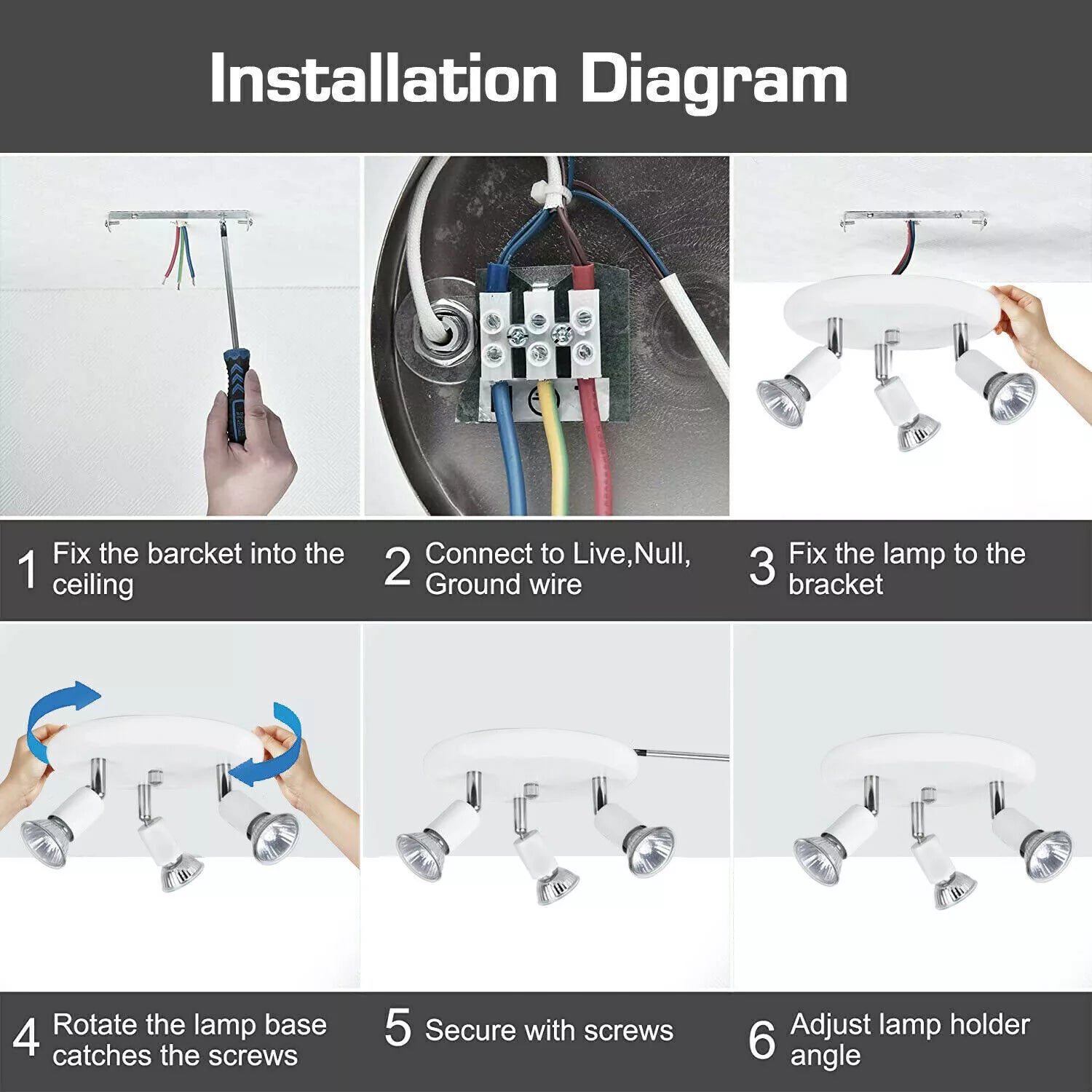 Installation Diagram

1 Fix the barcket into the ceiling

2 Connect to Live,Null, Ground wire

3 Fix the lamp to the bracket

4 Rotate the lamp base catches the screws

5 Secure with screws

6 Adjust lamp holder angle