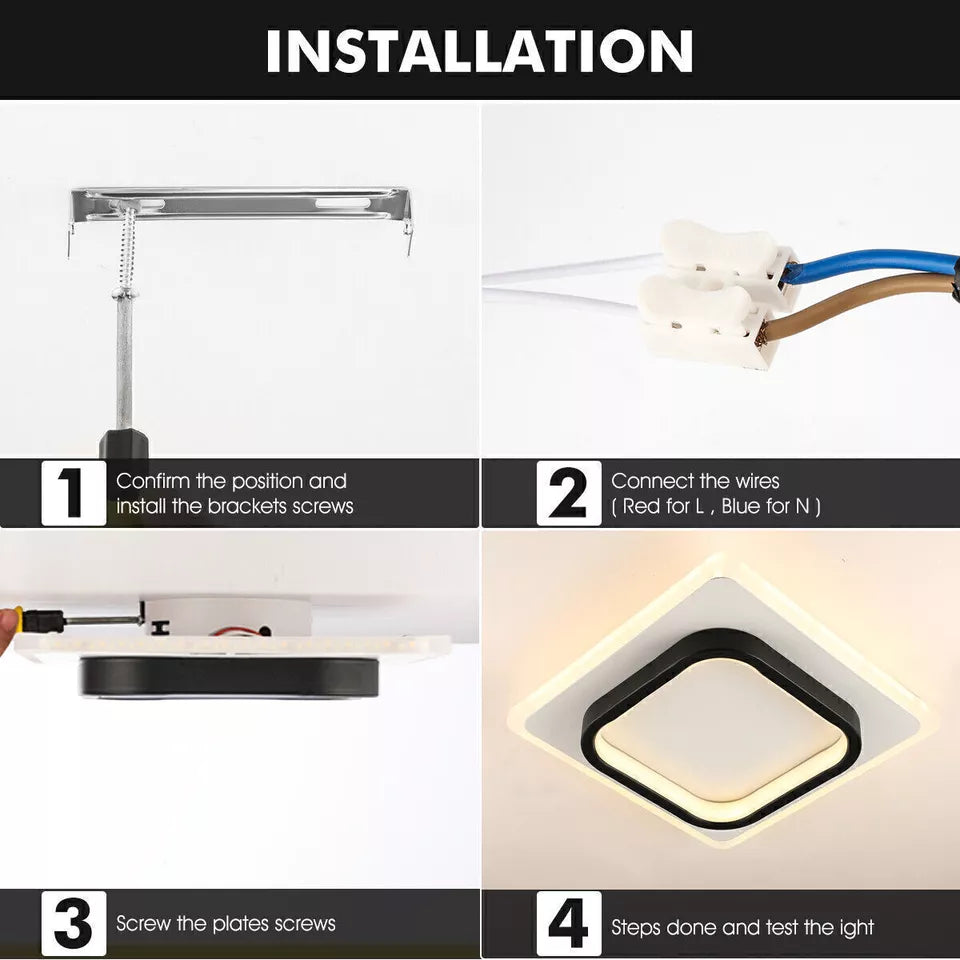 INSTALLATION

1 Confirm the position and install the brackets screws

2 Connect the wires ( Red for L , Blue for N )

3 Screw the plates screws

4 Steps done and test the ight