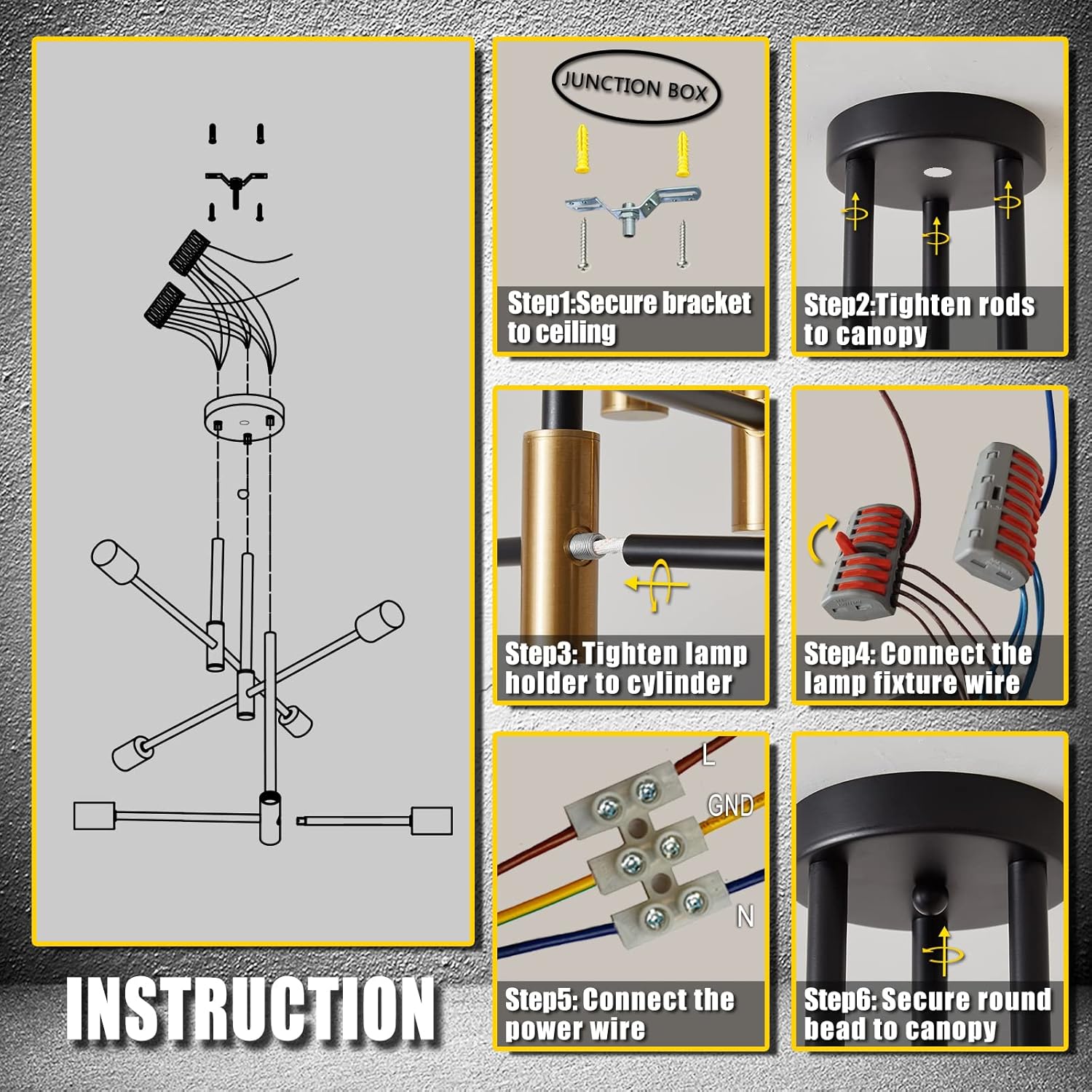 INSTRUCTION

JUNCTION BOX

Step1:Secure bracket to ceiling

Step2:Tighten rods to canopy

Step3: Tighten lamp holder to cylinder

Step4: Connect the lamp fixture wire

L
GND
N

Step5: Connect the power wire

Step6: Secure round bead to canopy